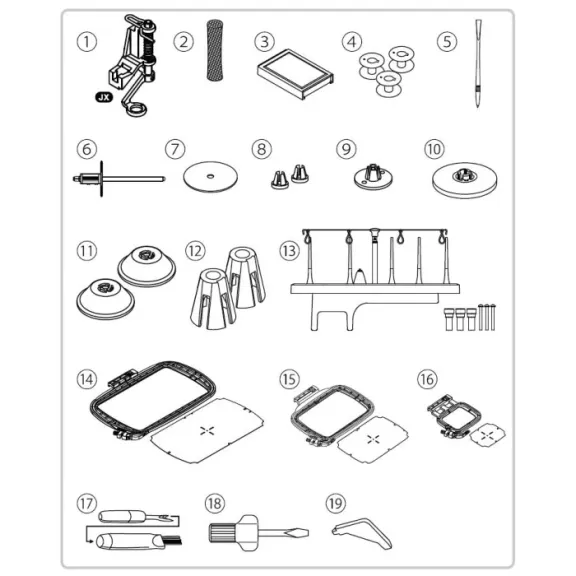 ① JX ② ③ ④ ⑤

⑥ ⑦ ⑧ ⑨ ⑩

⑪ ⑫ ⑬

⑭ ⑮ ⑯

⑰ ⑱ ⑲