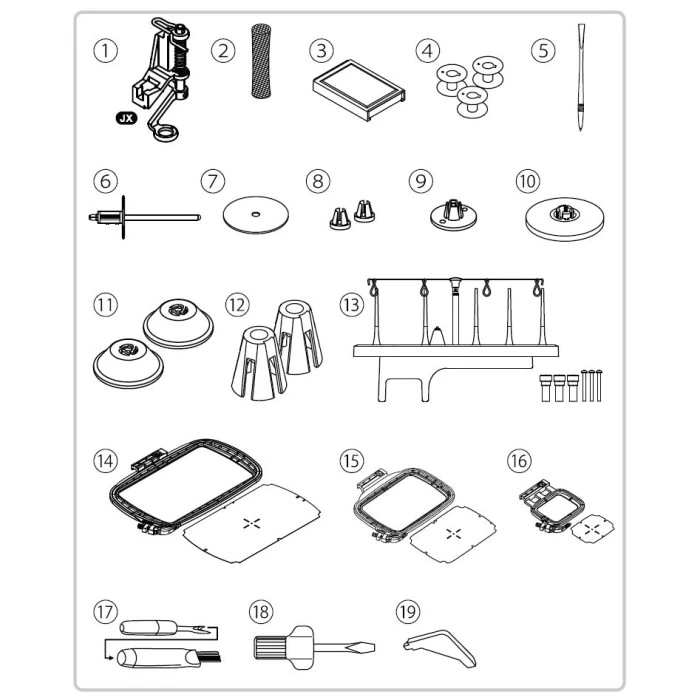 ① JX ② ③ ④ ⑤

⑥ ⑦ ⑧ ⑨ ⑩

⑪ ⑫ ⑬

⑭ ⑮ ⑯

⑰ ⑱ ⑲